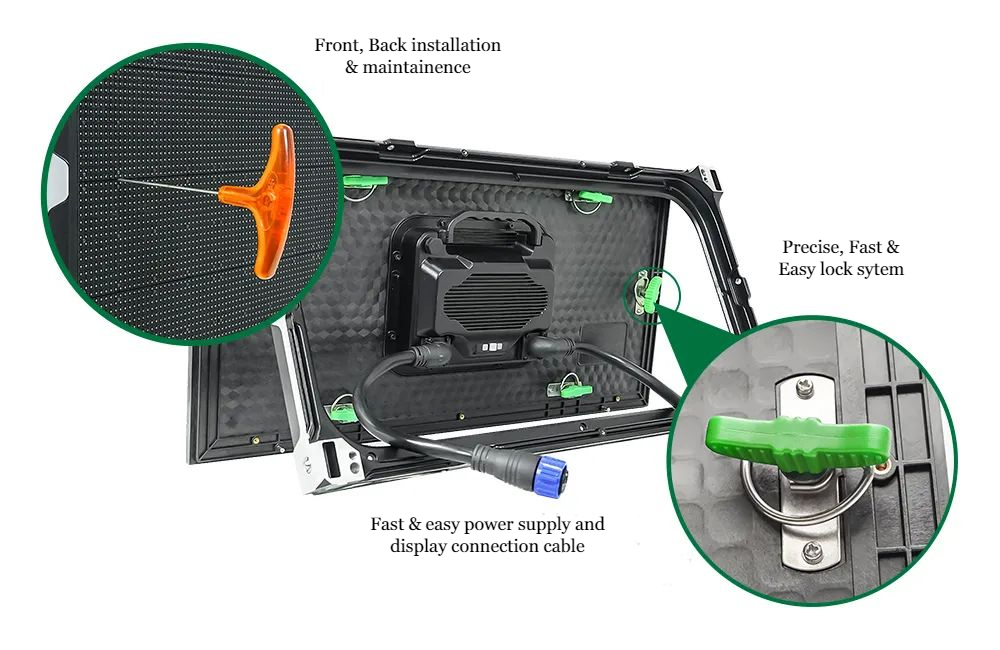 Front, Back installation & maintainence

Precise, Fast & Easy lock sytem

Fast & easy power supply and display connection cable